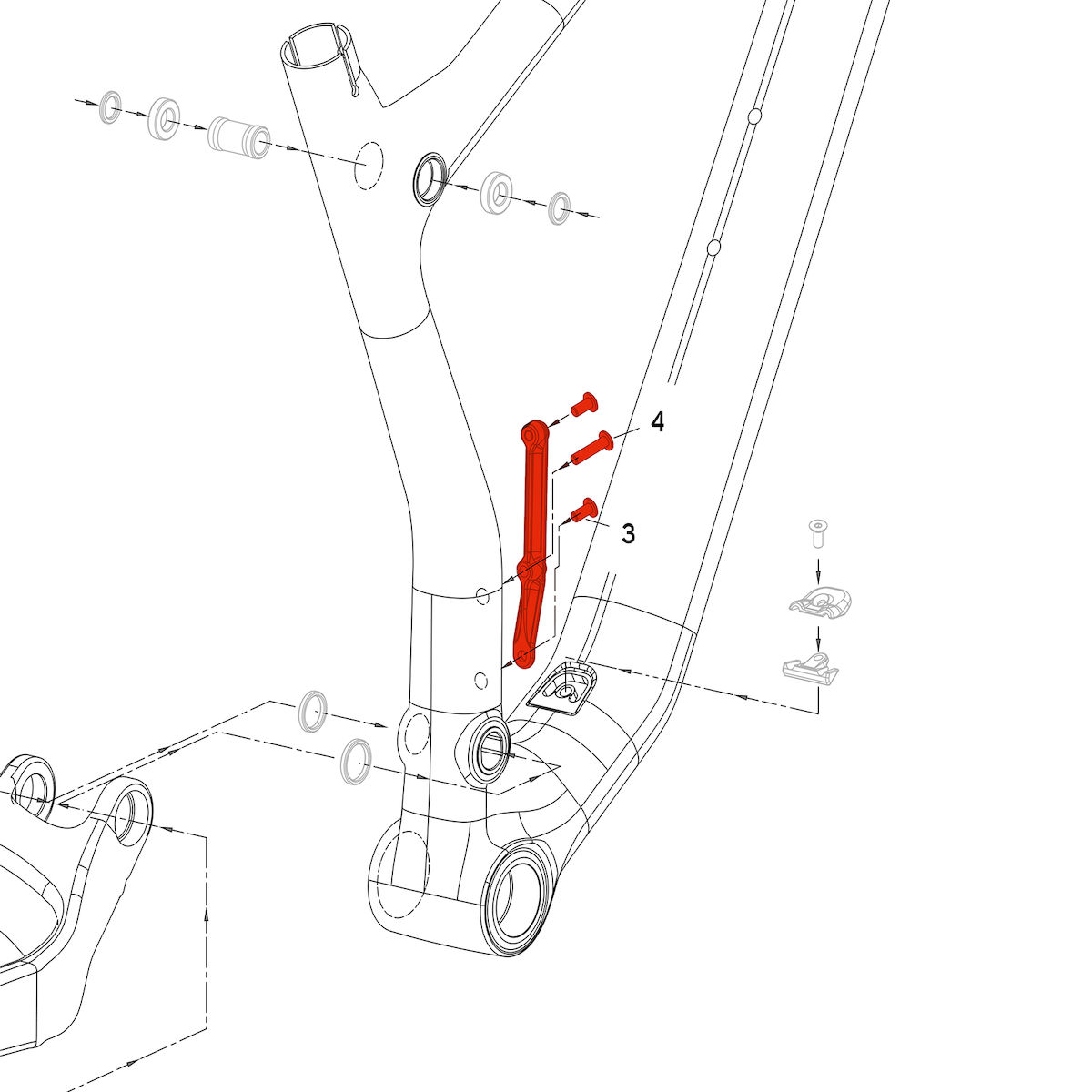 4

3