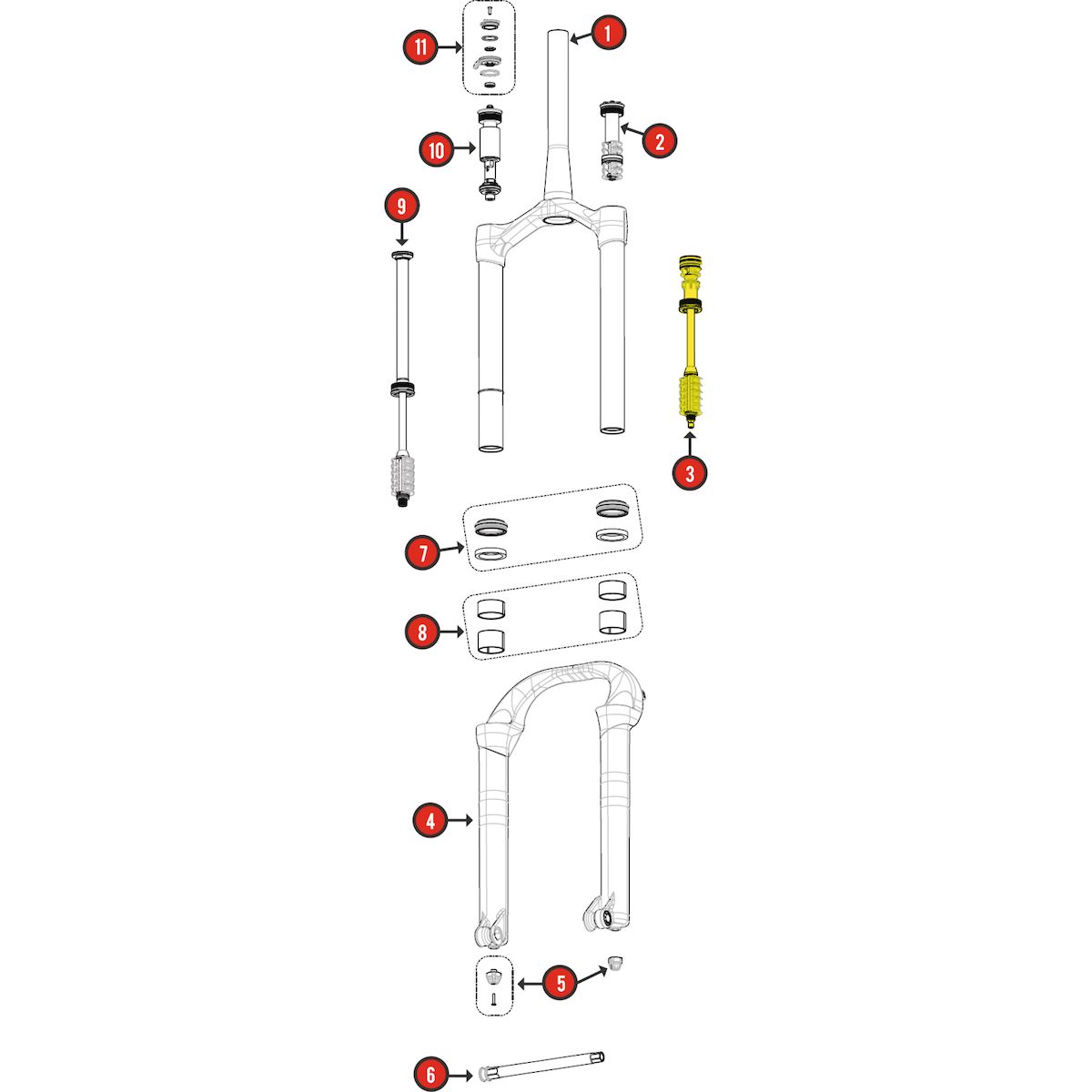 11
1
10
2
9
3
7
8
4
5
6