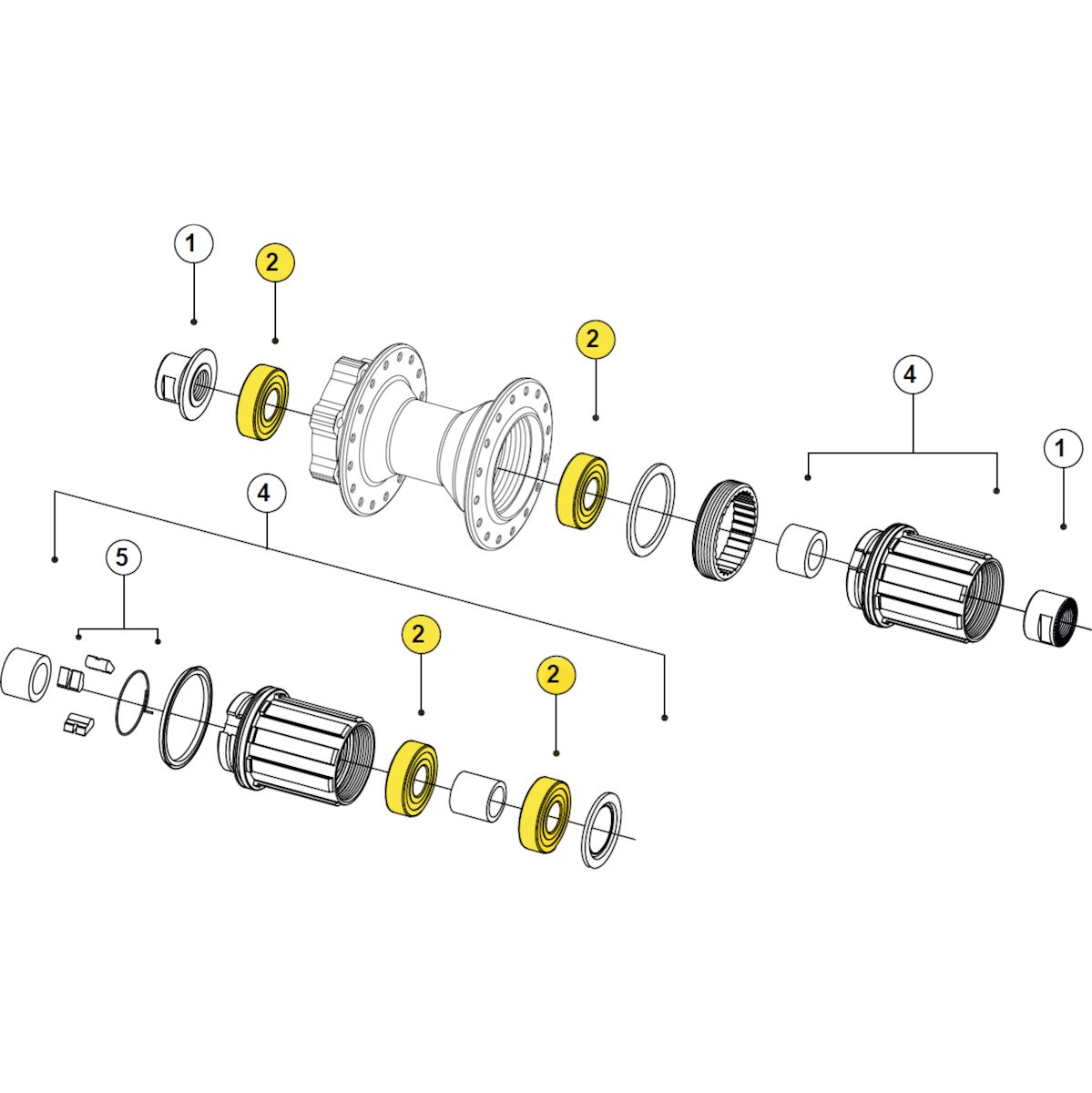 1
2
2
4
1
4
5
2
2