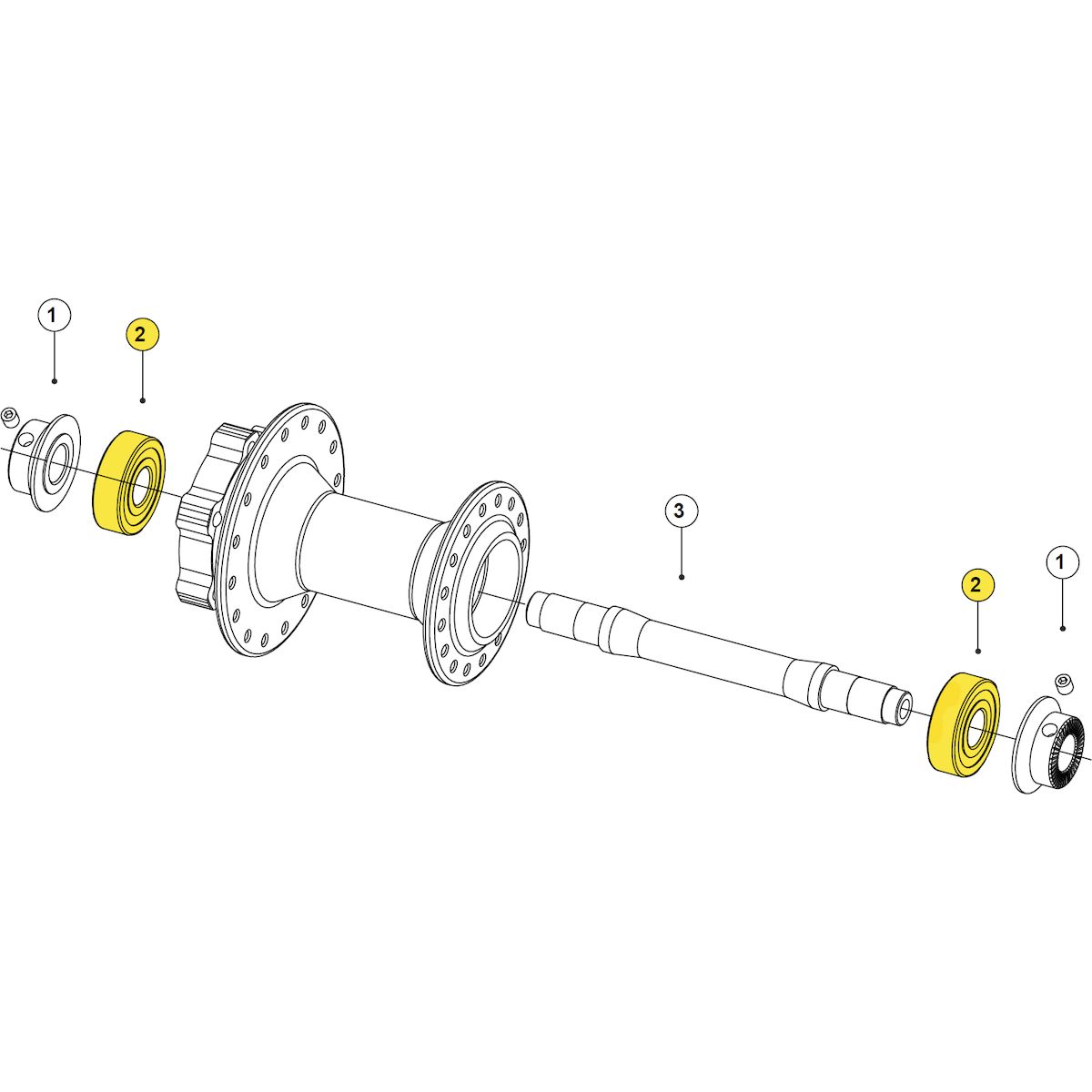 1
2
3
2
1