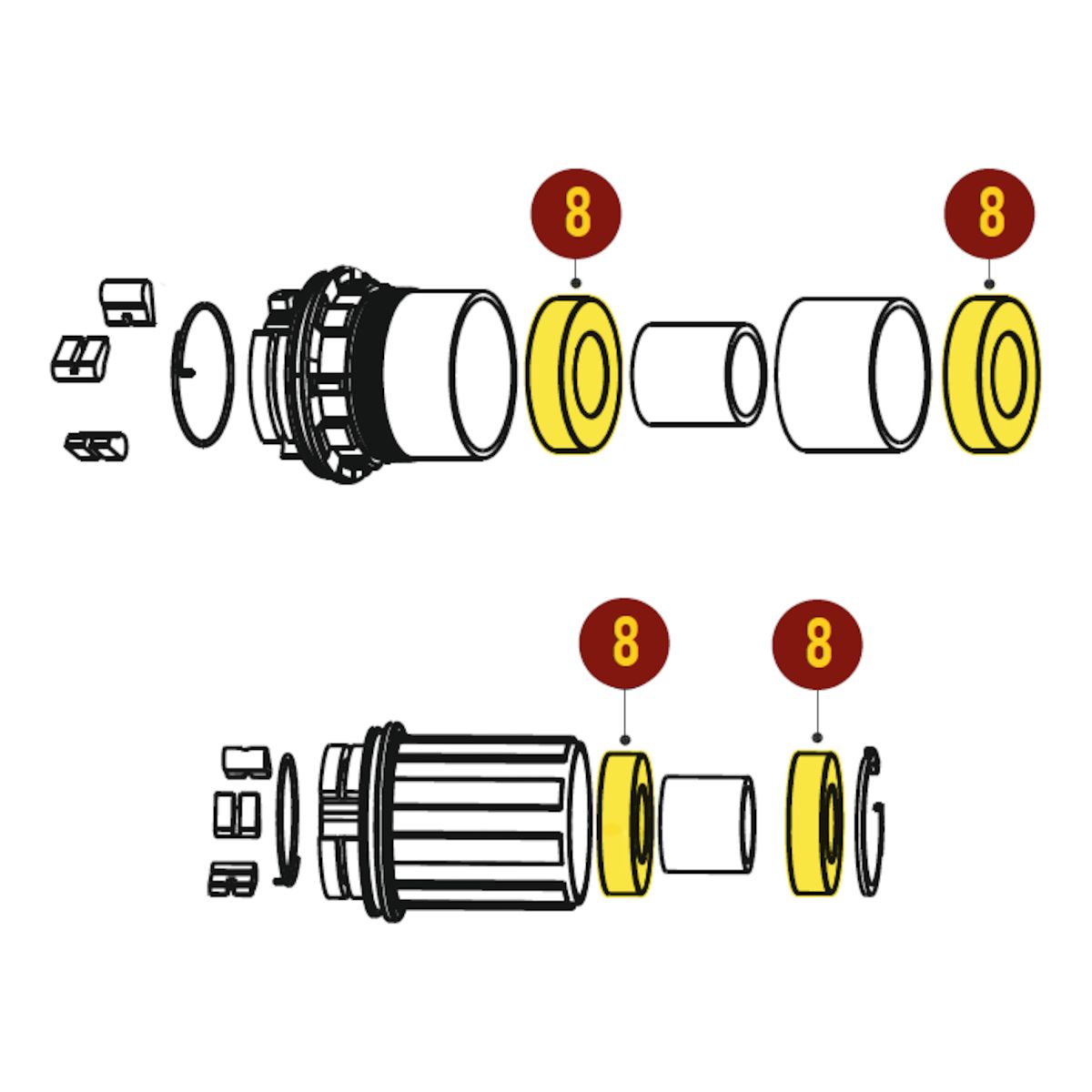 8
8
8
8