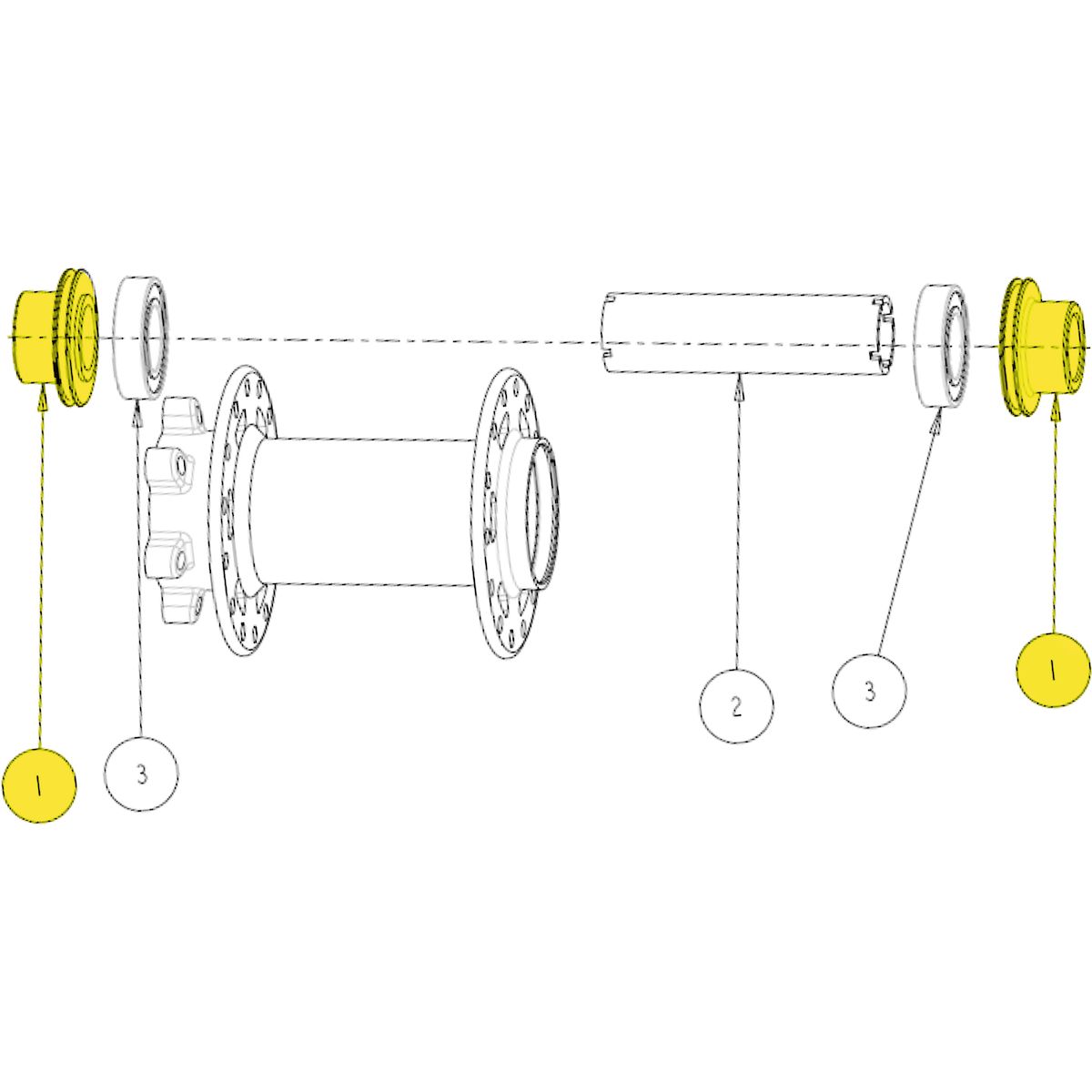 1

3

2

3

1