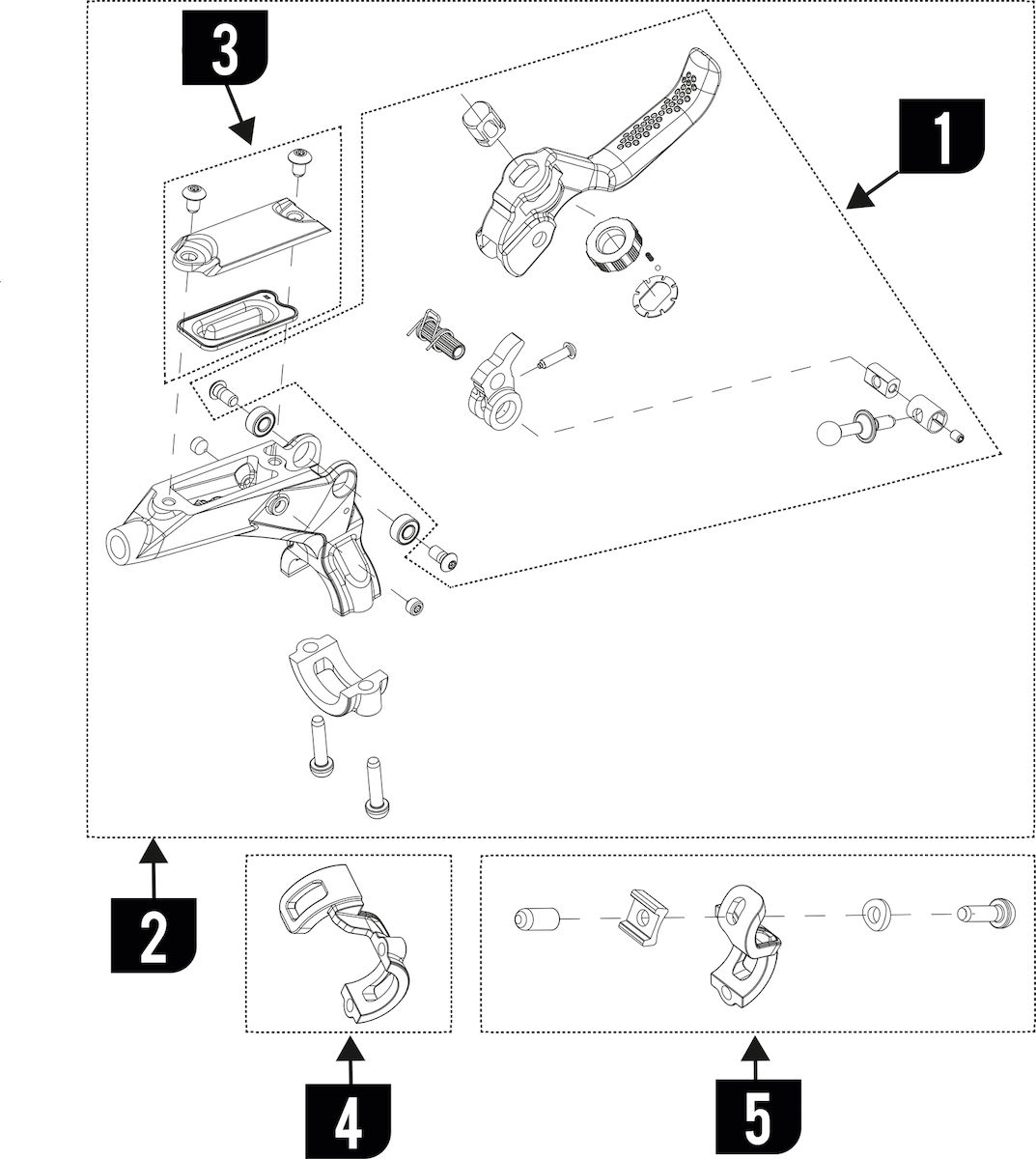 3

1

2

4

5