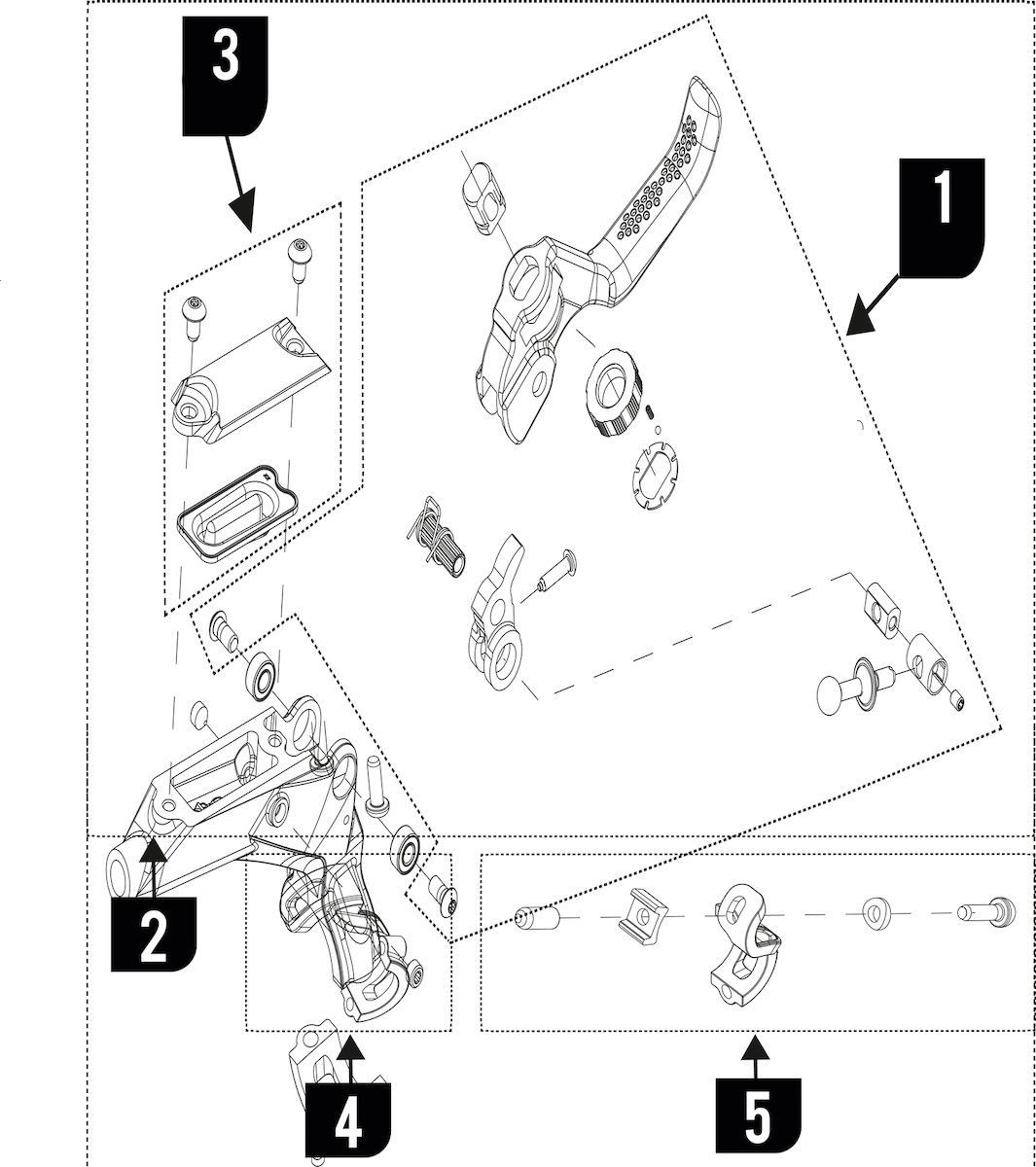 3

1

2

4

5