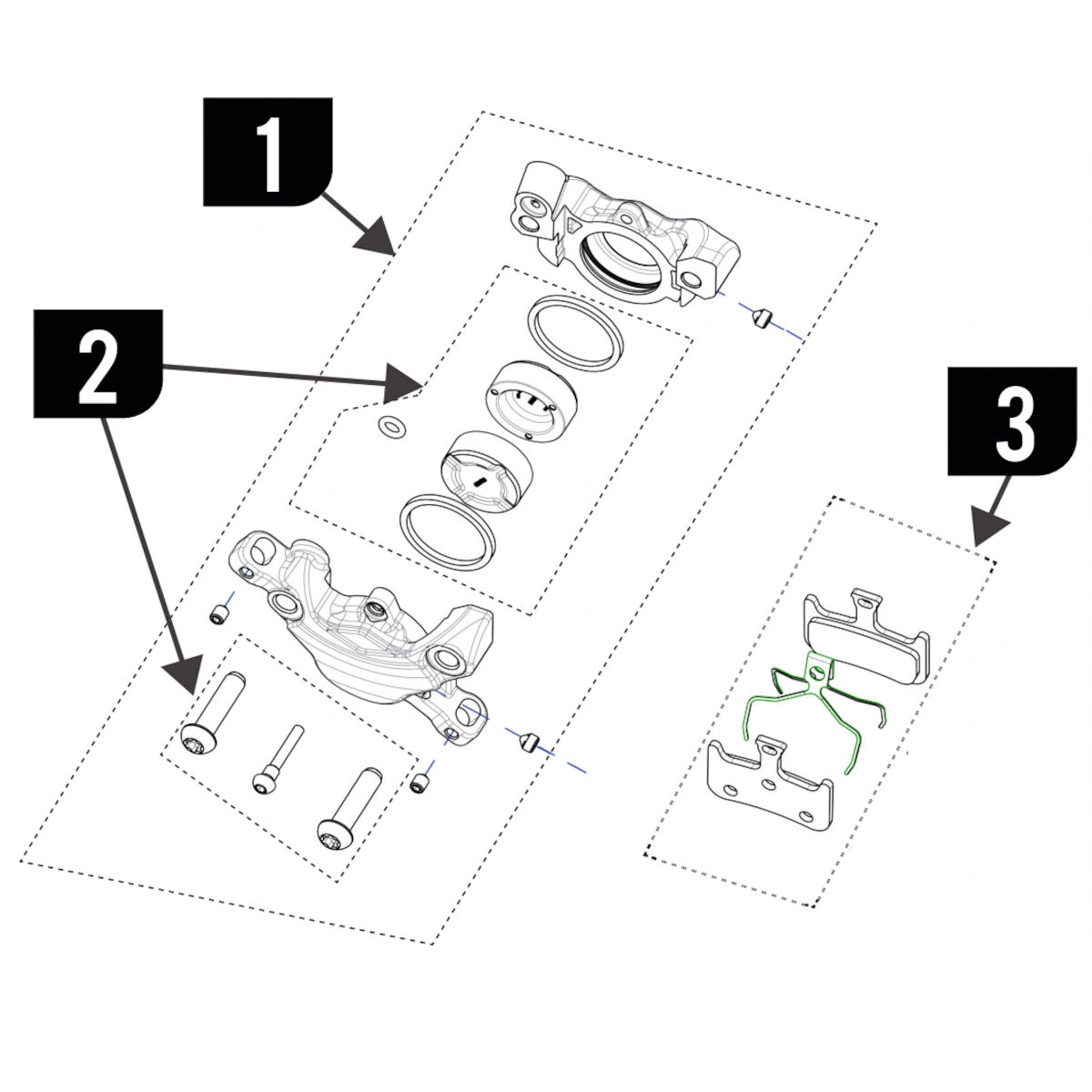 1

2

3